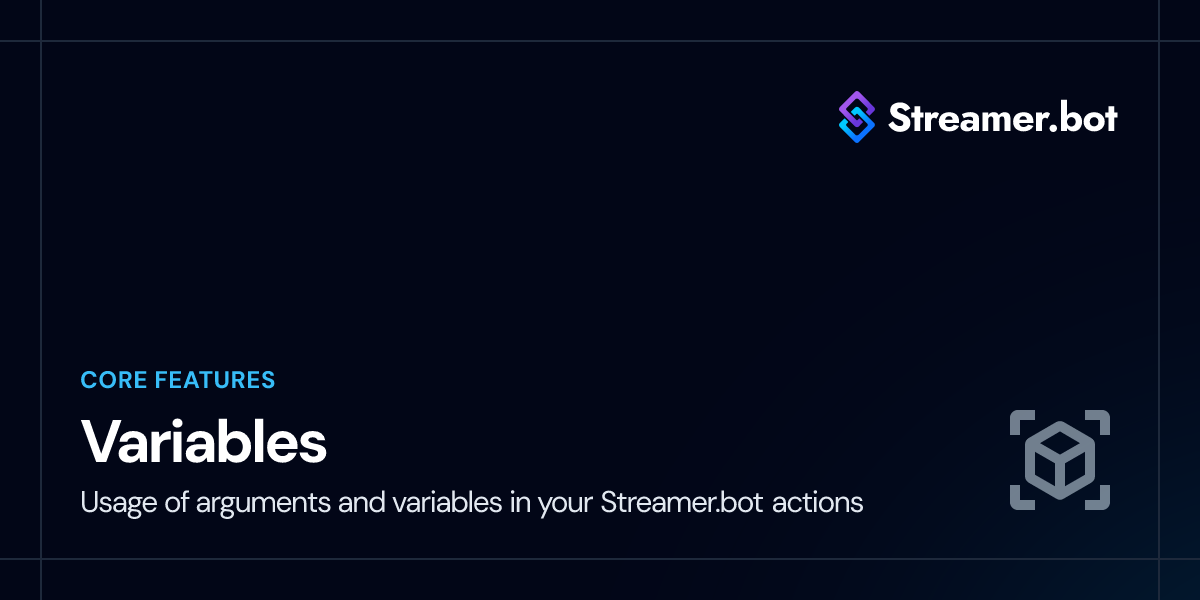 Streamer.bot

CORE FEATURES

Variables

Usage of arguments and variables in your Streamer.bot actions